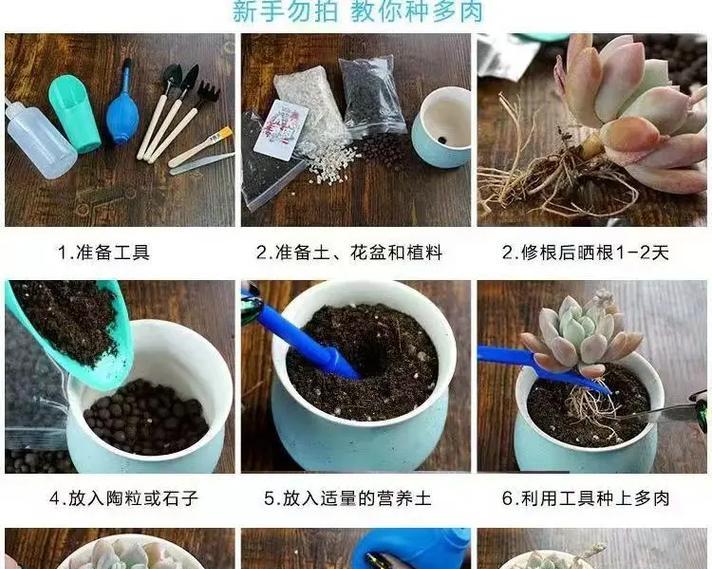 新手勿拍 教你种多肉

1.准备工具

2.准备土、花盆和植料

2.修根后晒根1-2天

4.放入陶粒或石子

5.放入适量的营养土

6.利用工具种上多肉